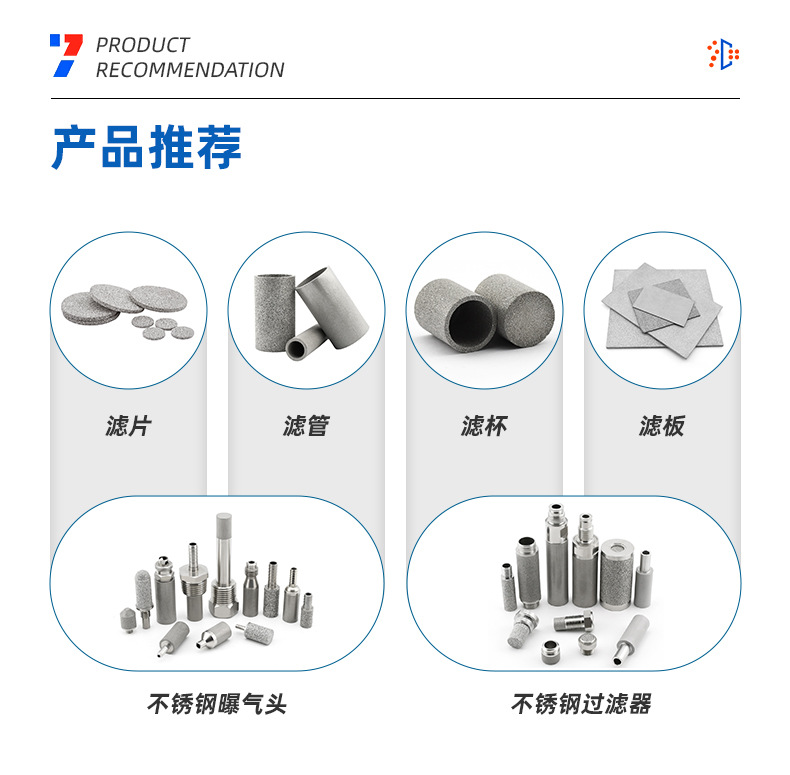 PRODUCT
RECOMMENDATION

产品推荐

滤片

滤管

滤杯

滤板

不锈钢曝气头

不锈钢过滤器