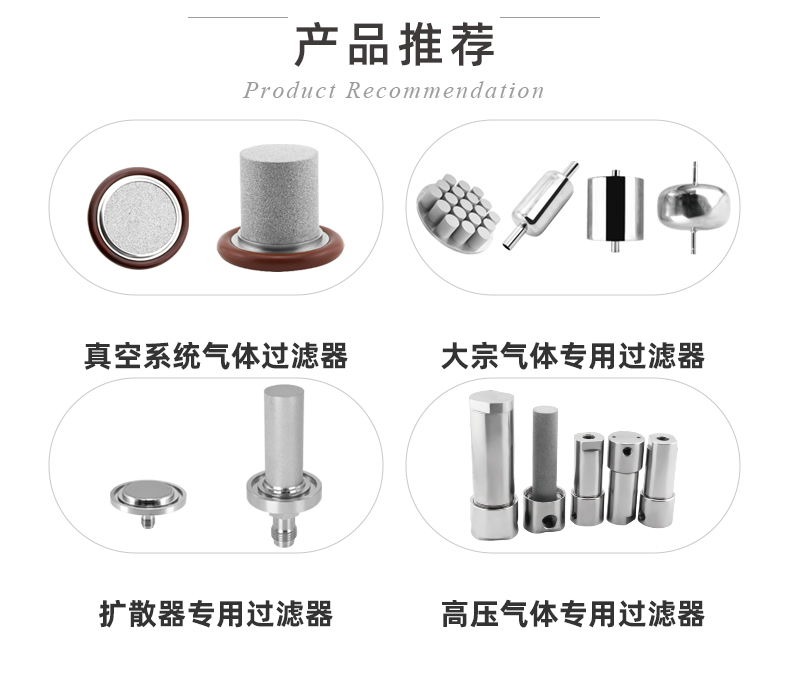 产品推荐
Product Recommendation

真空系统气体过滤器

大宗气体专用过滤器

扩散器专用过滤器

高压气体专用过滤器