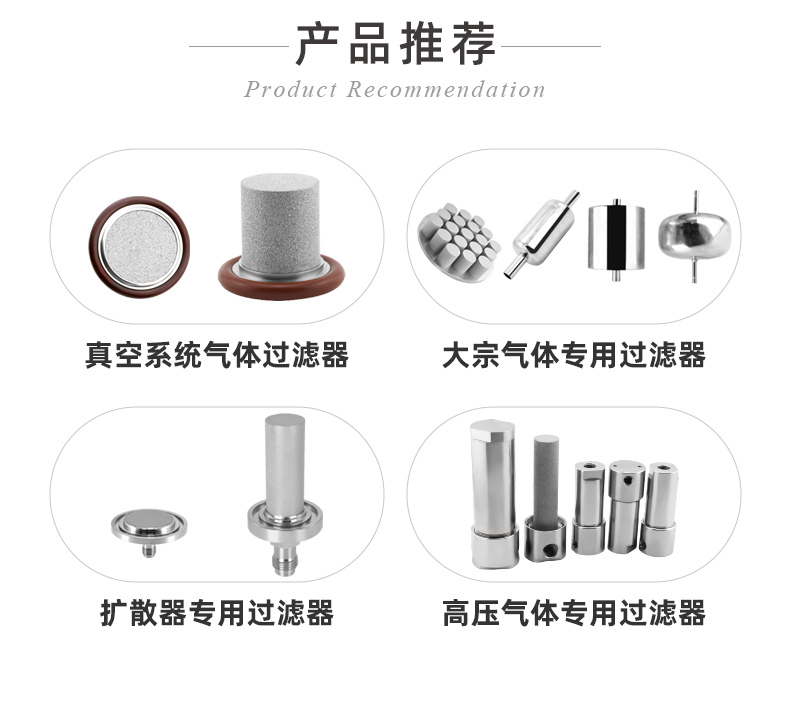 产品推荐

Product Recommendation

真空系统气体过滤器

大宗气体专用过滤器

扩散器专用过滤器

高压气体专用过滤器